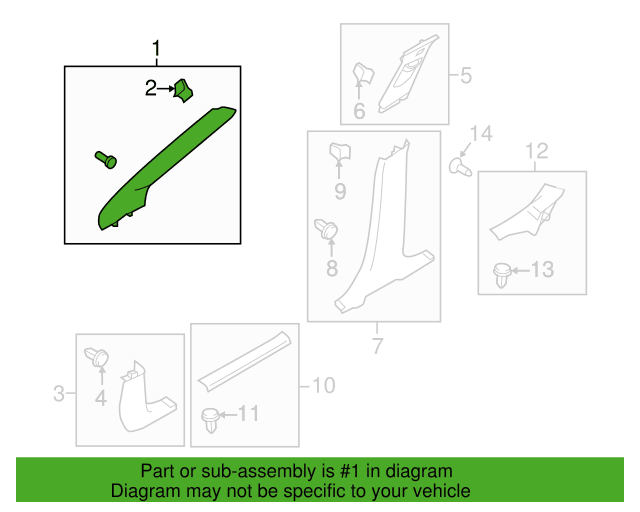 1
2
5
6
14
12
9
8
13
7
3
4
10
11

Part or sub-assembly is #1 in diagram
Diagram may not be specific to your vehicle