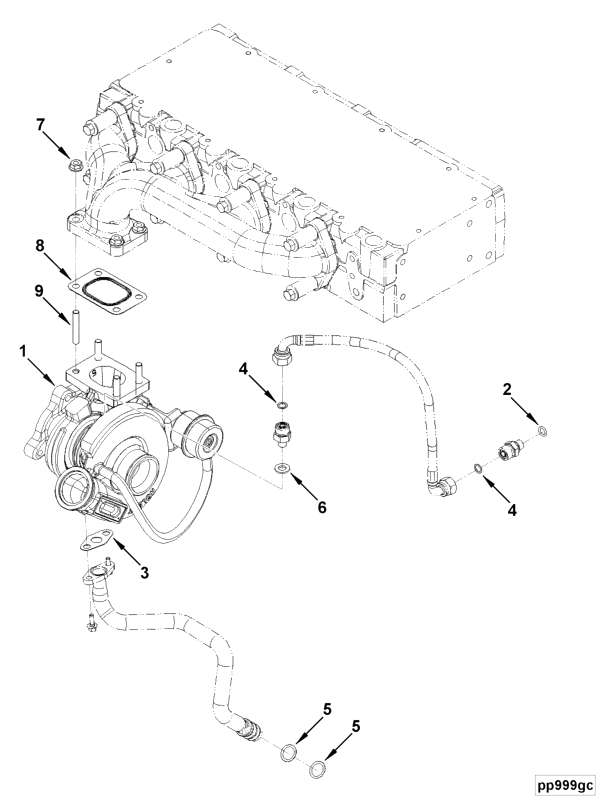 7

8

9

1

4

2

6

4

3

5

5

pp999gc