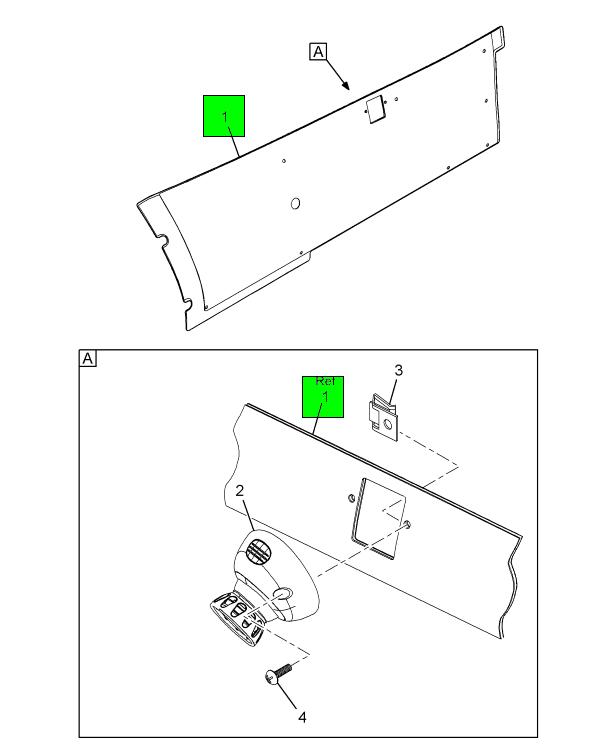 A

1

A

Ref
1

3

2

4