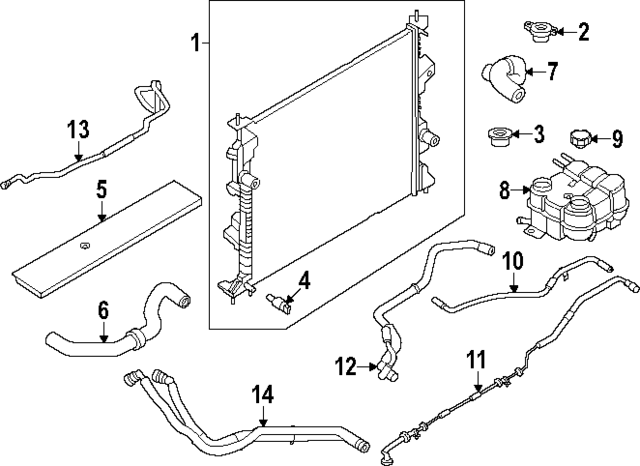 1
2
7
13
3
9
5
8
4
10
6
12
11
14