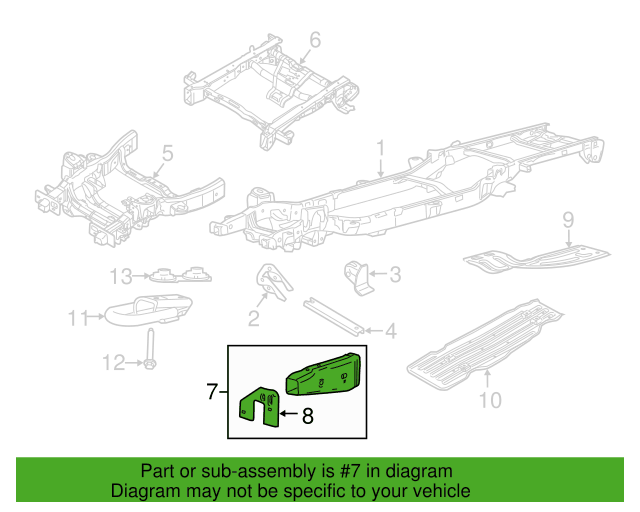 6
5
1
9
13
3
2
11
4
12
7
8
10

Part or sub-assembly is #7 in diagram
Diagram may not be specific to your vehicle