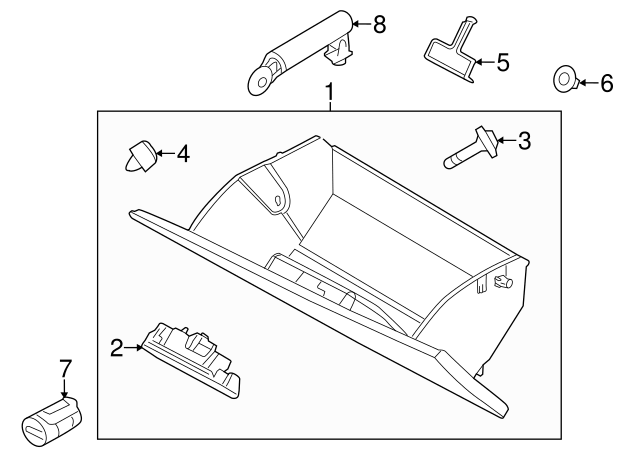 8
5
6
1
4
3
2
7