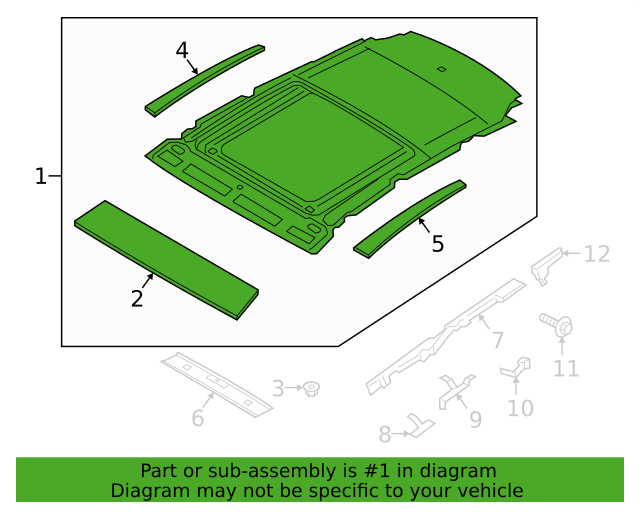 4
1
5
2
12
7
11
3
6
10
9
8
Part or sub-assembly is #1 in diagram
Diagram may not be specific to your vehicle