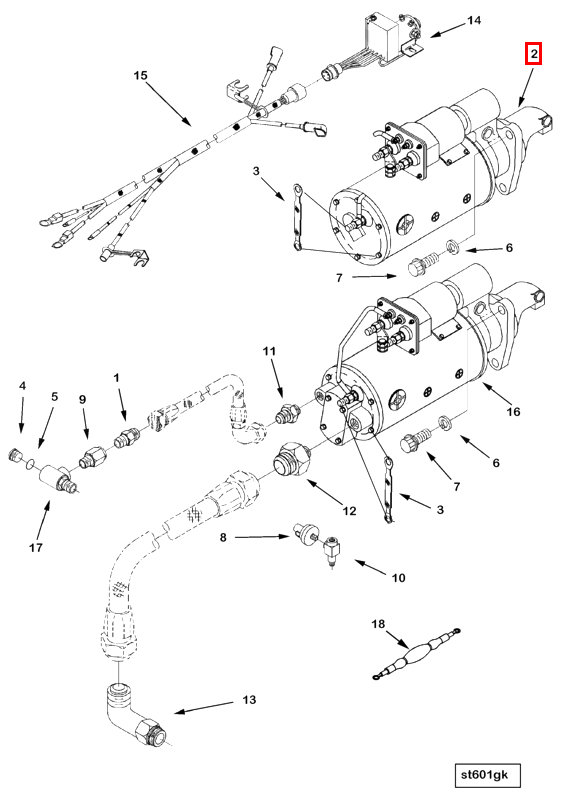 14
2
15
3
6
7
11
4
5
9
1
16
6
7
12
3
17
8
10
18
13
st601gk