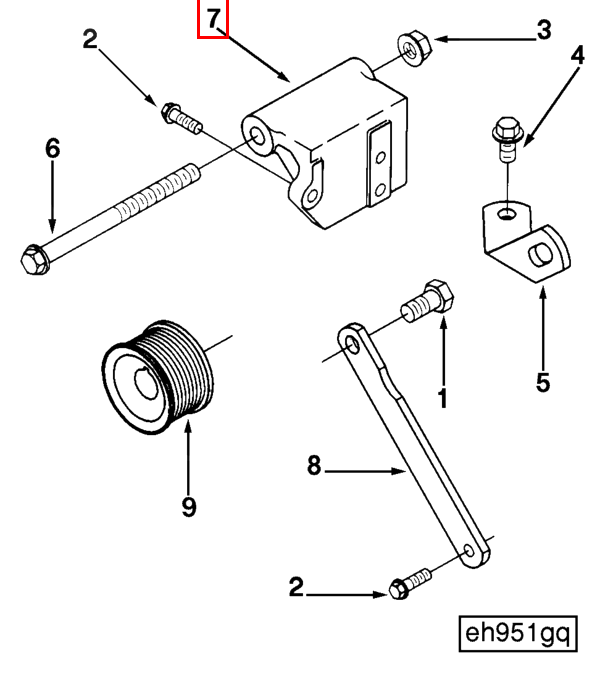 7
2
3
4
6
5
1
9
8
2
eh951gq