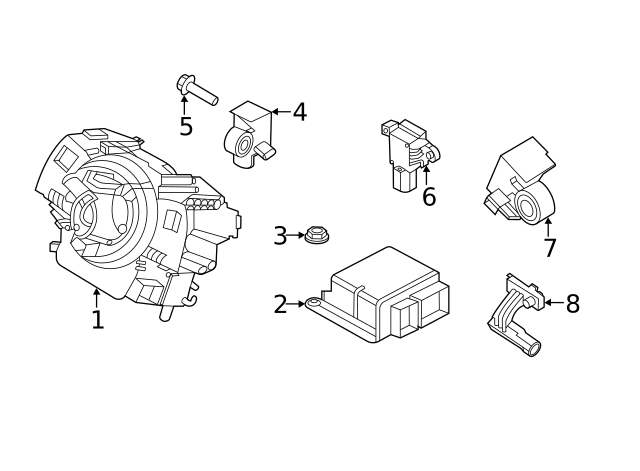 5
4
6
7
3
2
8
1