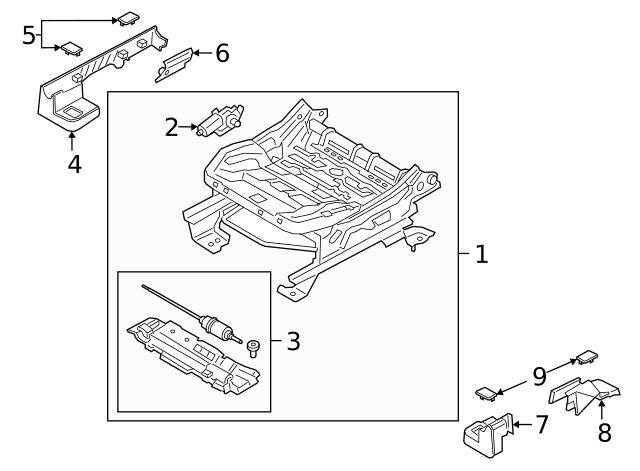 5
6
2
4
1
3
9
7
8