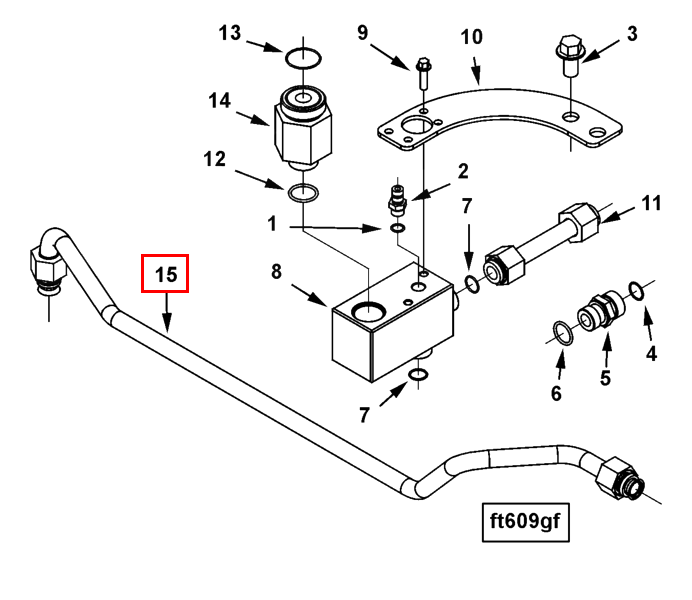 13
9
10
3
14
12
2
1
7
11
15
8
4
6
5
7
ft609gf