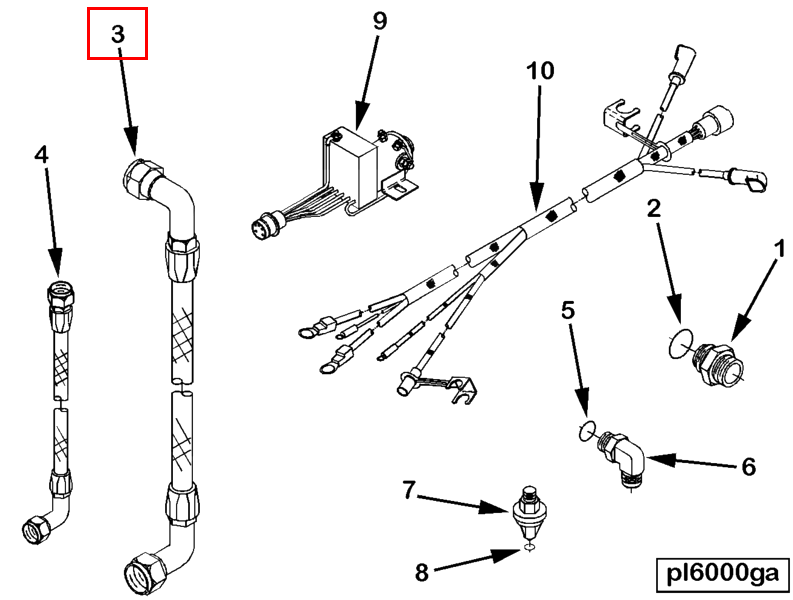 3
9
10
4
2
1
5
6
7
8
pl6000ga