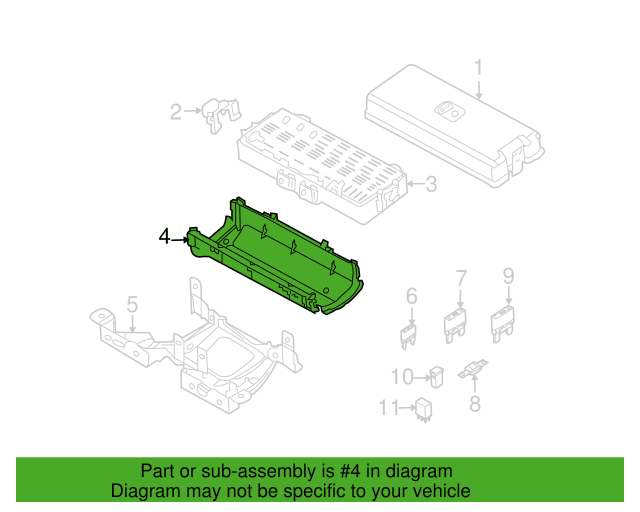 1
2
3
4
5
6
7
9
10
8
11

Part or sub-assembly is #4 in diagram
Diagram may not be specific to your vehicle