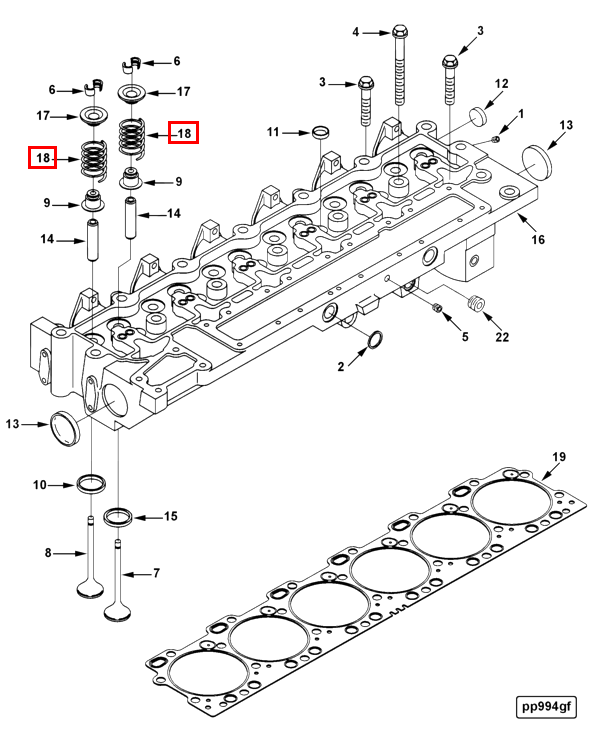 4
3
6
3
12
6
17
1
17
18
11
13
18
9
9
14
14
16
5
22
2
13
19
10
15
8
7
pp994gf