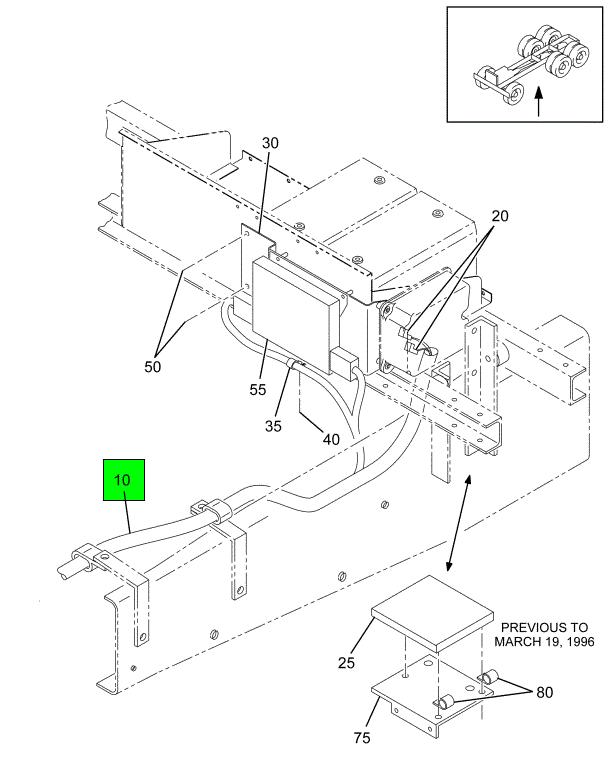 30

20

50

55

35

40

10

PREVIOUS TO MARCH 19, 1996

25

80

75