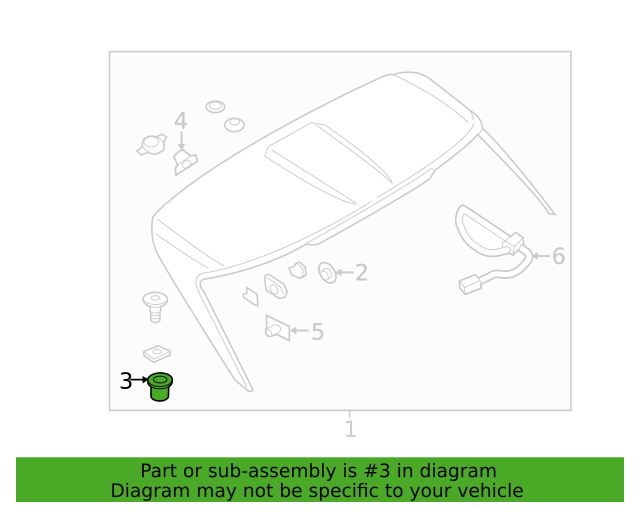 4

2

6

5

3

1

Part or sub-assembly is #3 in diagram
Diagram may not be specific to your vehicle