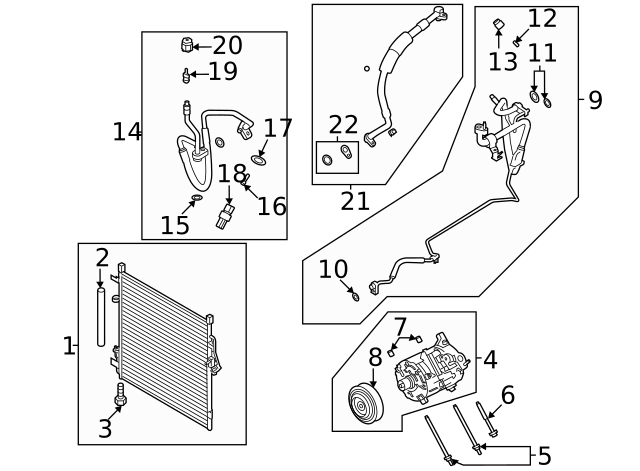 20
19
14
17
18
16
15
22
21
12
13
11
9
10
2
1
3
7
8
4
6
5