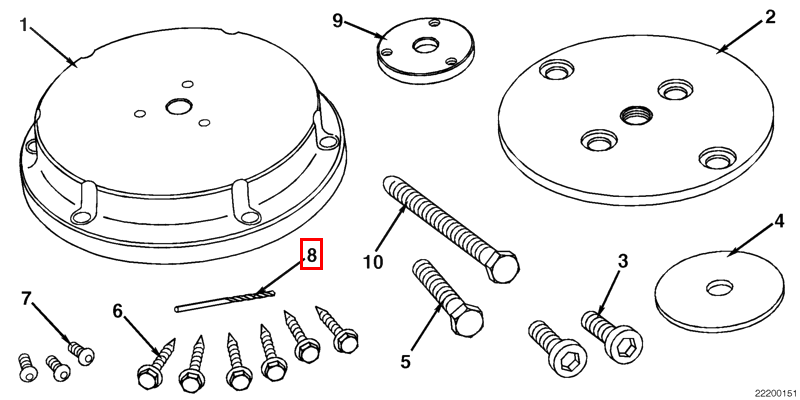 1
9
2
8
10
4
3
7
6
5
22200151