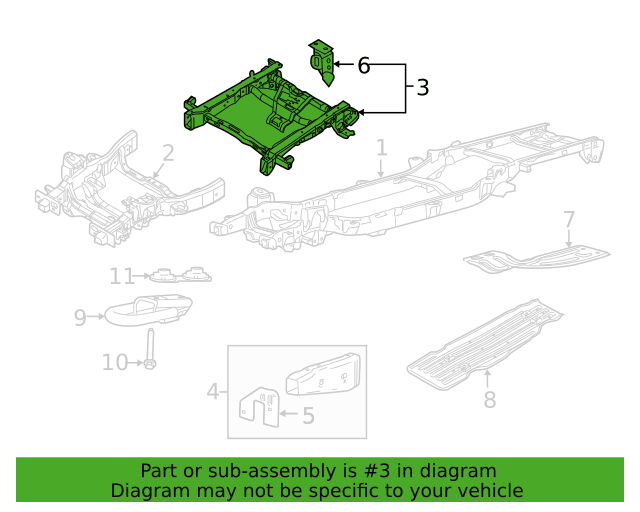 6
3
2
1
7
11
9
10
4
5
8

Part or sub-assembly is #3 in diagram
Diagram may not be specific to your vehicle