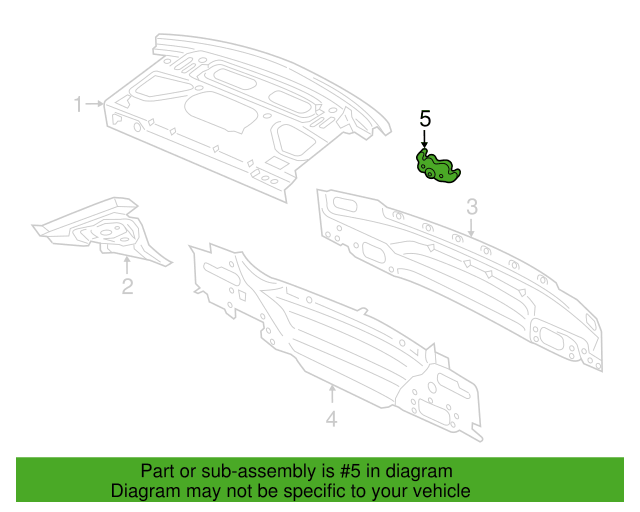 1
5
3
2
4

Part or sub-assembly is #5 in diagram
Diagram may not be specific to your vehicle