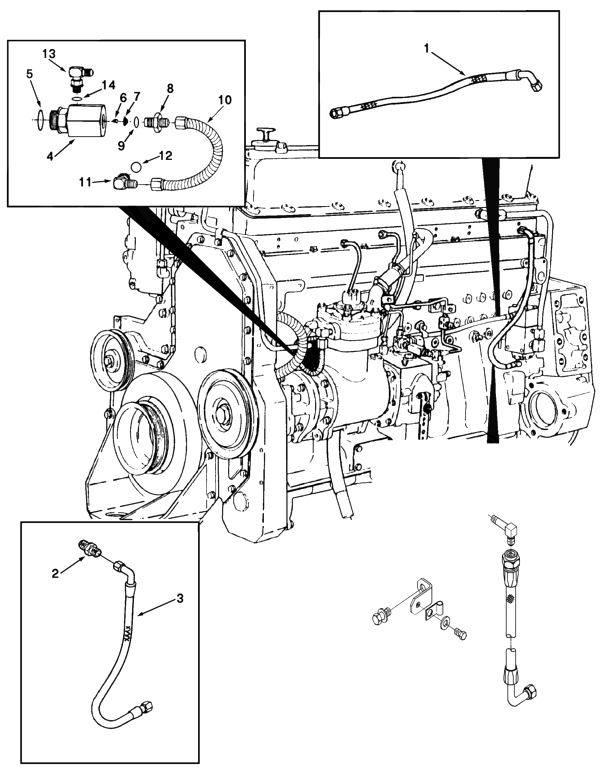 13
5
14
6
7
8
10
9
4
12
11
1
2
3