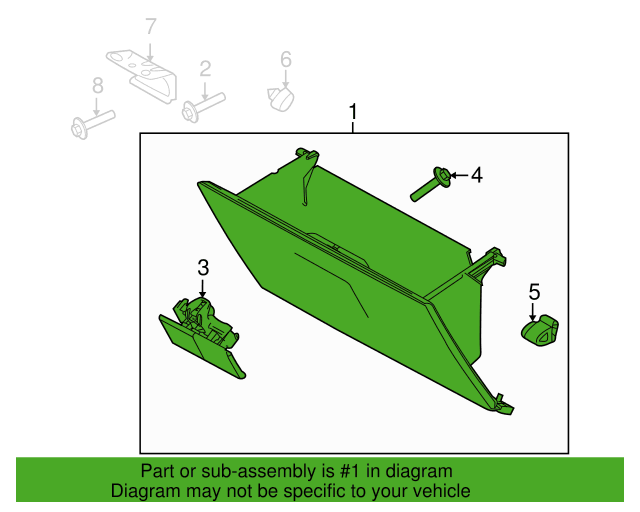 7
2
6
8
1
4
3
5

Part or sub-assembly is #1 in diagram
Diagram may not be specific to your vehicle