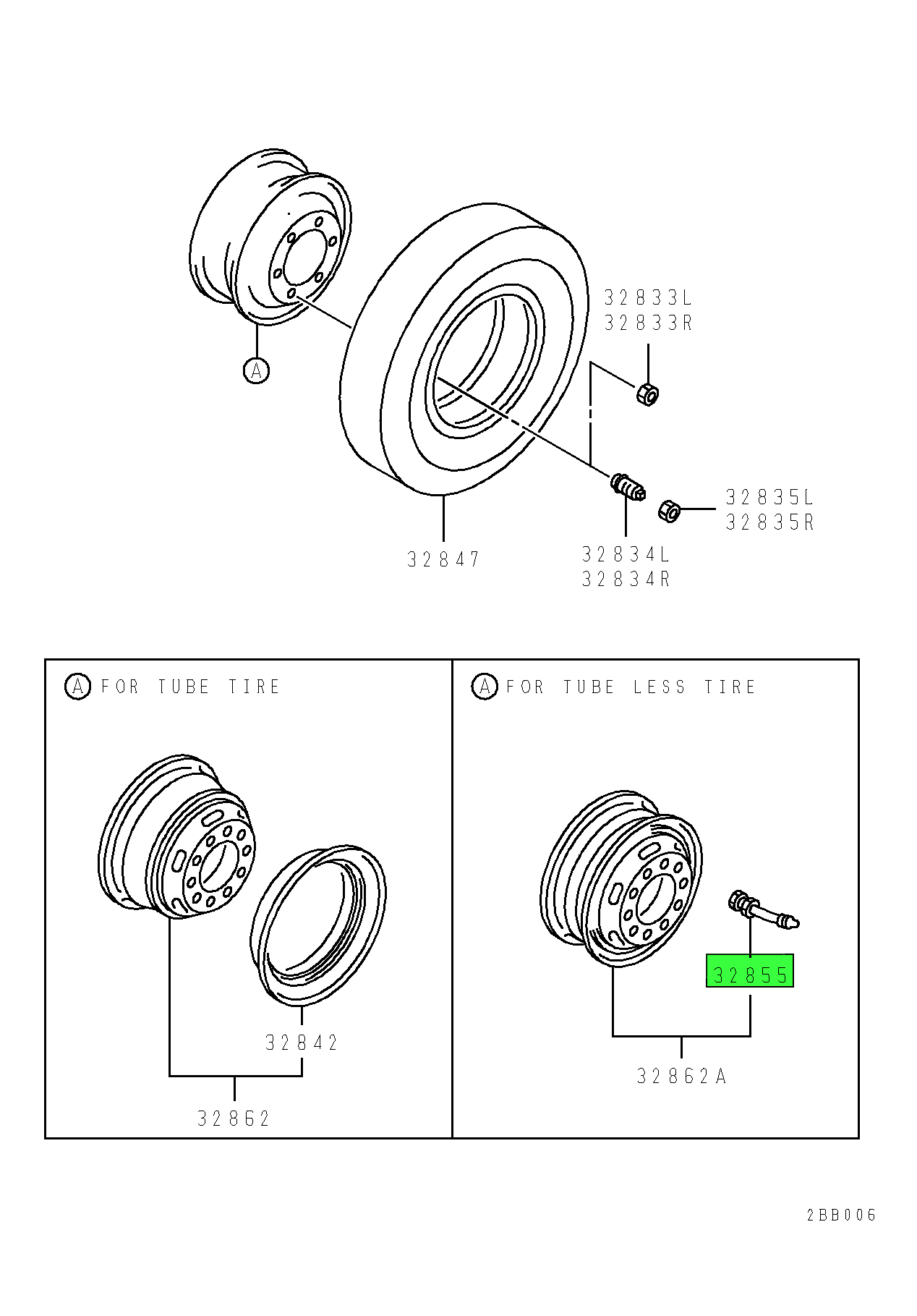 32833L
32833R

A

32835L
32835R

32847

32834L
32834R

A FOR TUBE TIRE

32842

32862

A FOR TUBE LESS TIRE

32855

32862A

2BB006