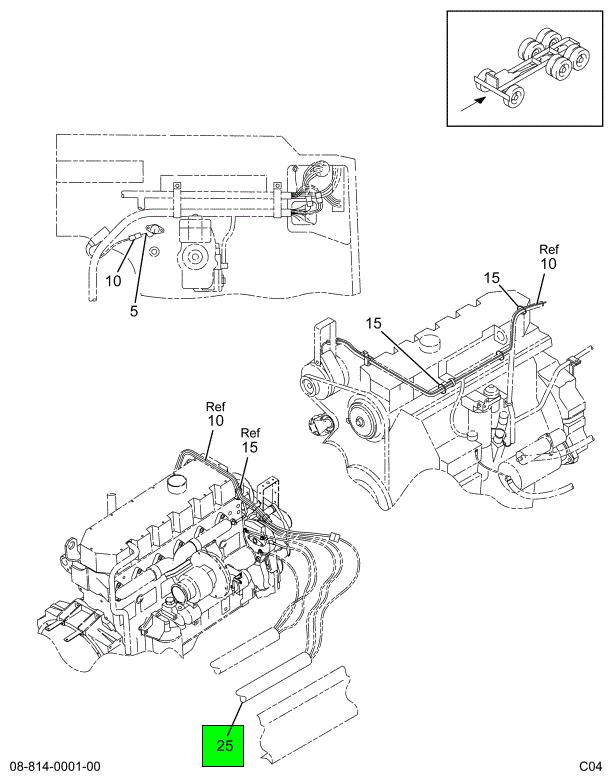 10
5
Ref
10
15
15
Ref
10
Ref
15
25
08-814-0001-00
C04