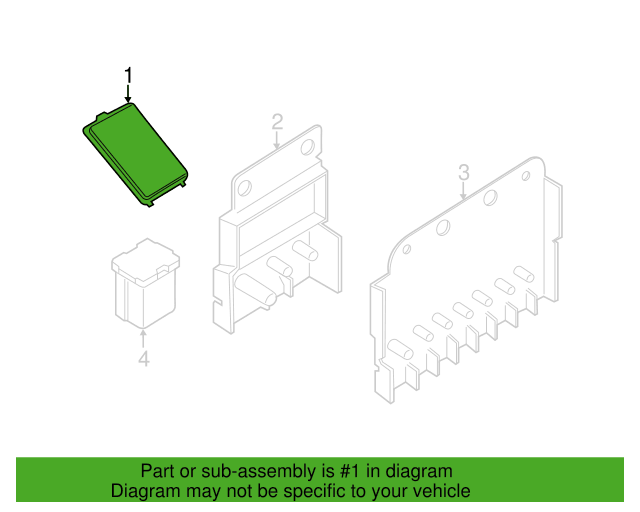 1

2

3

4

Part or sub-assembly is #1 in diagram
Diagram may not be specific to your vehicle