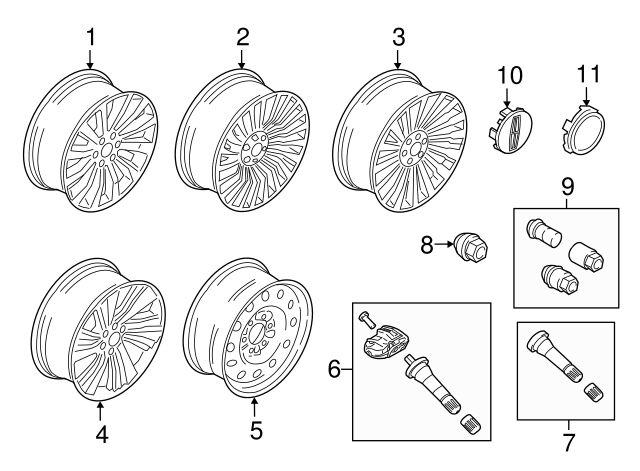 1
2
3
10
11
9
8
4
5
6
7