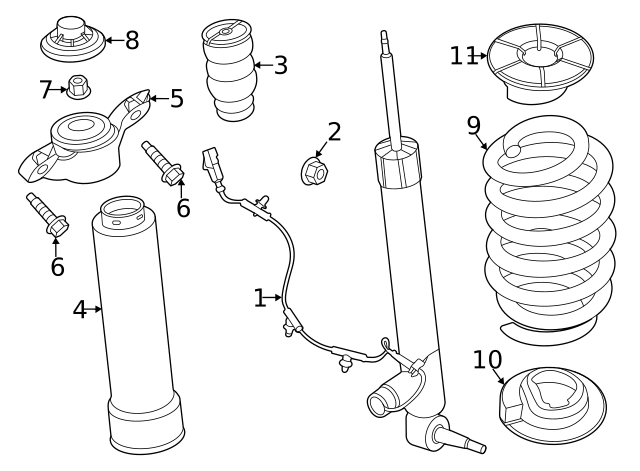 8
3
11
7
5
2
9
6
6
4
1
10