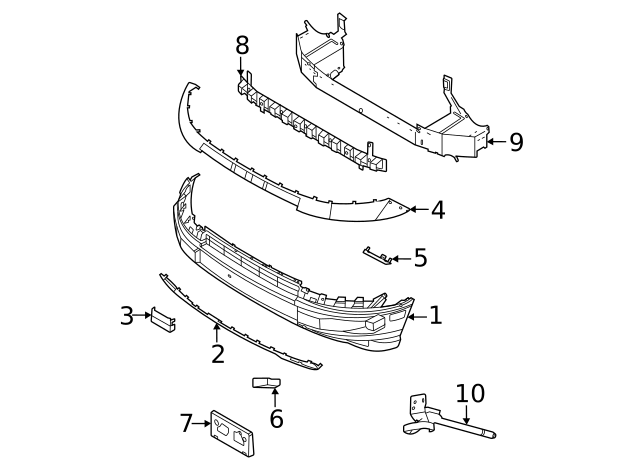 8
9
4
5
1
3
2
6
7
10