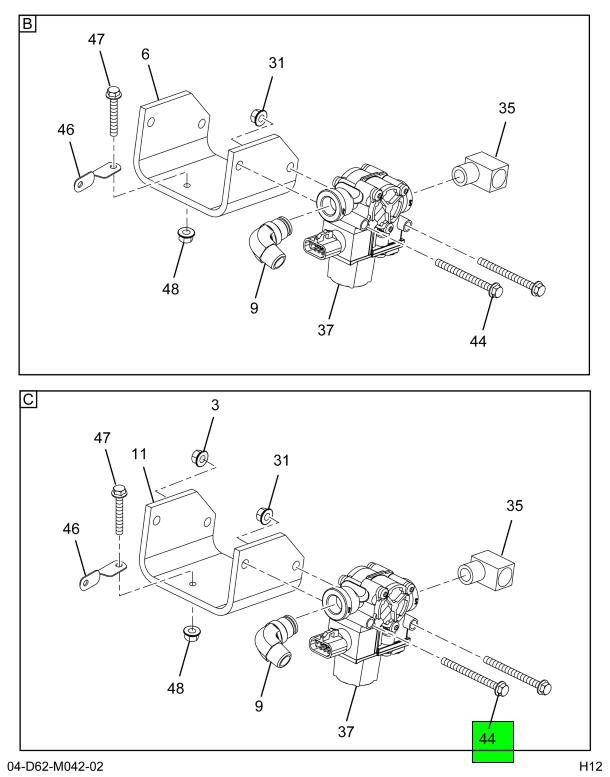 B

47
6
31
35
46
48
9
37
44

C

3
47
11
31
35
46
48
9
37
44

04-D62-M042-02
H12