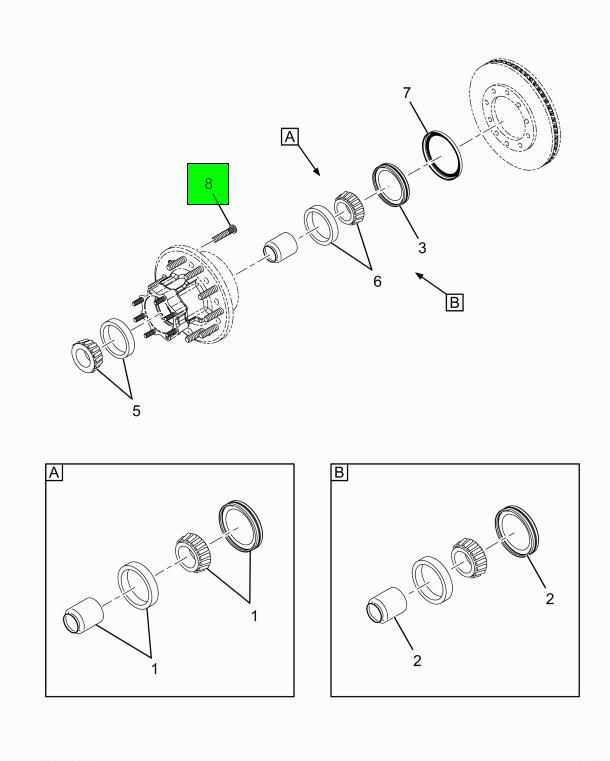 7
A
8
3
6
B
5
A
1
1
B
2
2