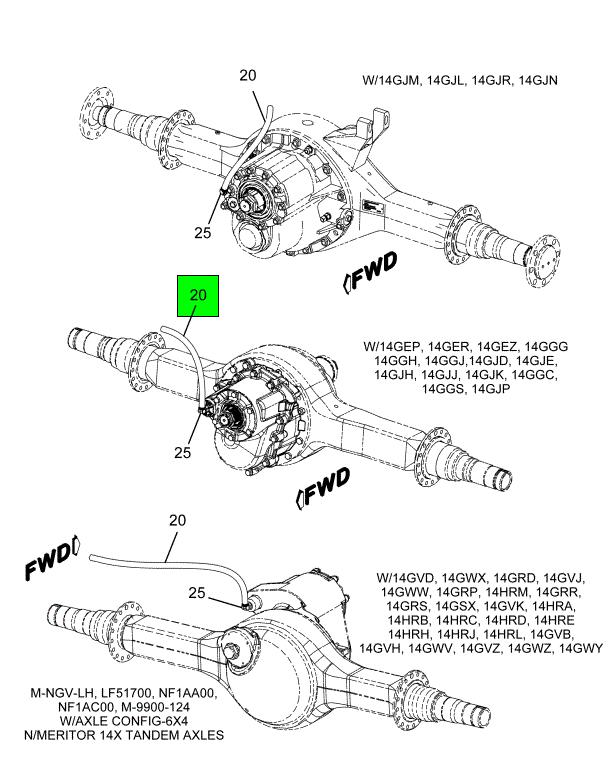 20

W/14GJM, 14GJL, 14GJR, 14GJN

25

FWD

20

W/14GEP, 14GER, 14GEZ, 14GGG 14GGH, 14GGJ,14GJD, 14GJE, 14GJH, 14GJJ, 14GJK, 14GGC, 14GGS, 14GJP

25

FWD

20

FWD

25

W/14GVD, 14GWX, 14GRD, 14GVJ, 14GWW, 14GRP, 14HRM, 14GRR, 14GRS, 14GSX, 14GVK, 14HRA, 14HRB, 14HRC, 14HRD, 14HRE 14HRH, 14HRJ, 14HRL, 14GVB, 14GVH, 14GWV, 14GVZ, 14GWZ, 14GWY

M-NGV-LH, LF51700, NF1AA00, NF1AC00, M-9900-124 W/AXLE CONFIG-6X4 N/MERITOR 14X TANDEM AXLES