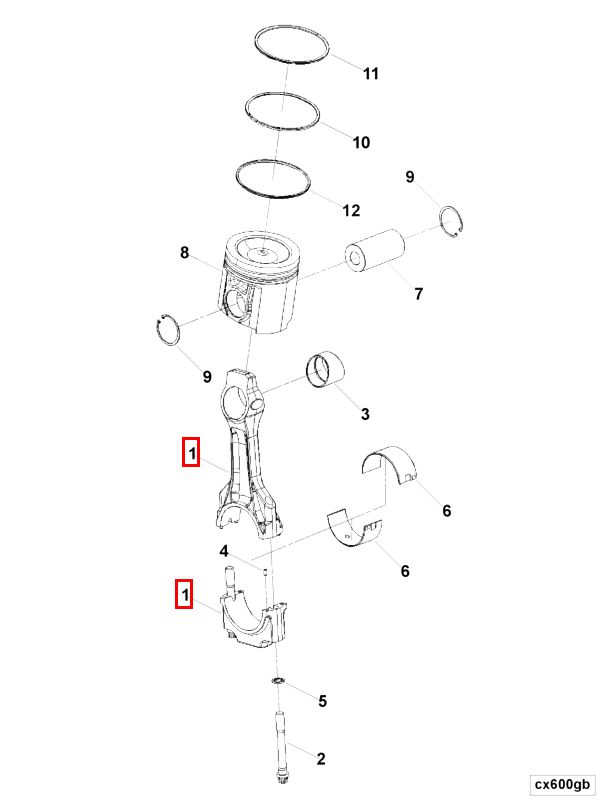 11
10
9
12
8
7
9
3
1
6
6
4
1
5
2
cx600gb