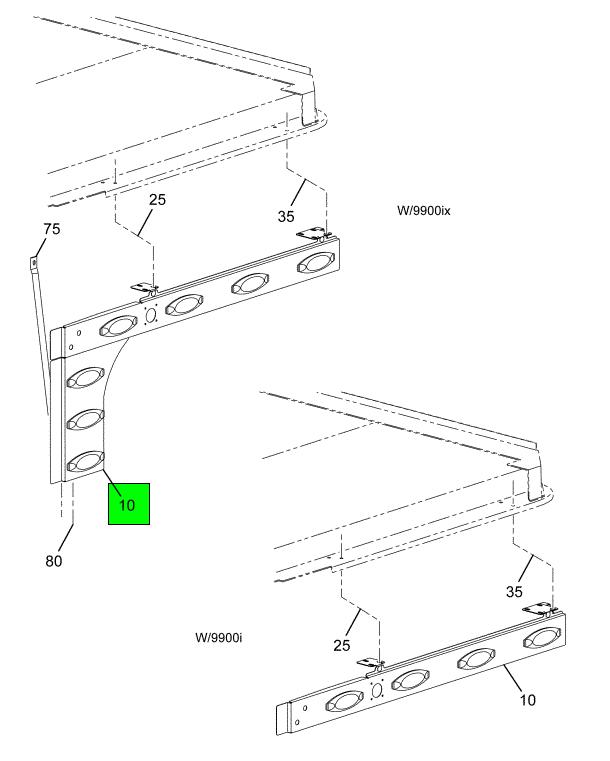 25

35

W/9900ix

75

10

80

35

W/9900i

25

10