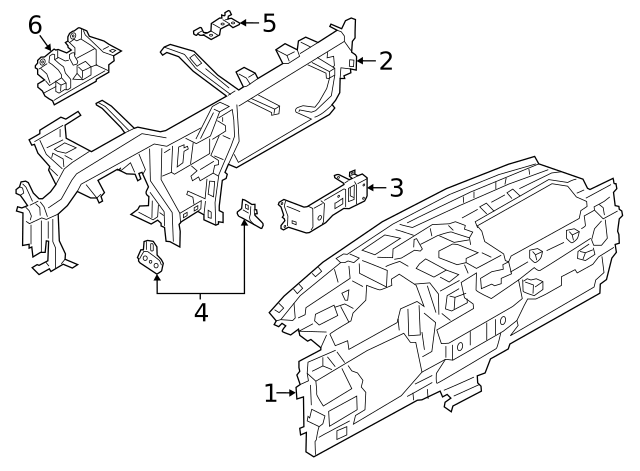 6
5
2
3
4
1