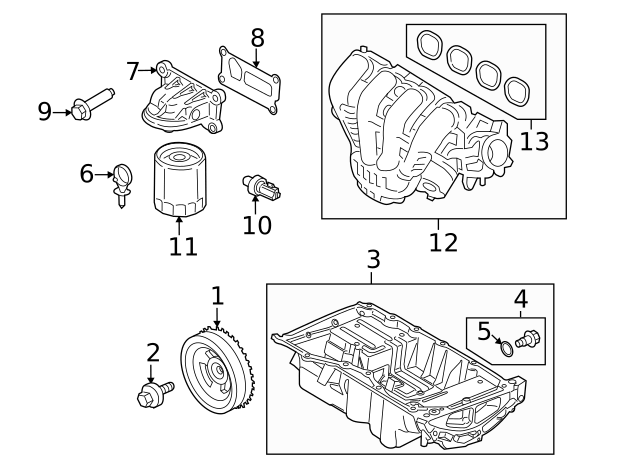 8
7
9
13
6
10
11
12
3
1
4
5
2