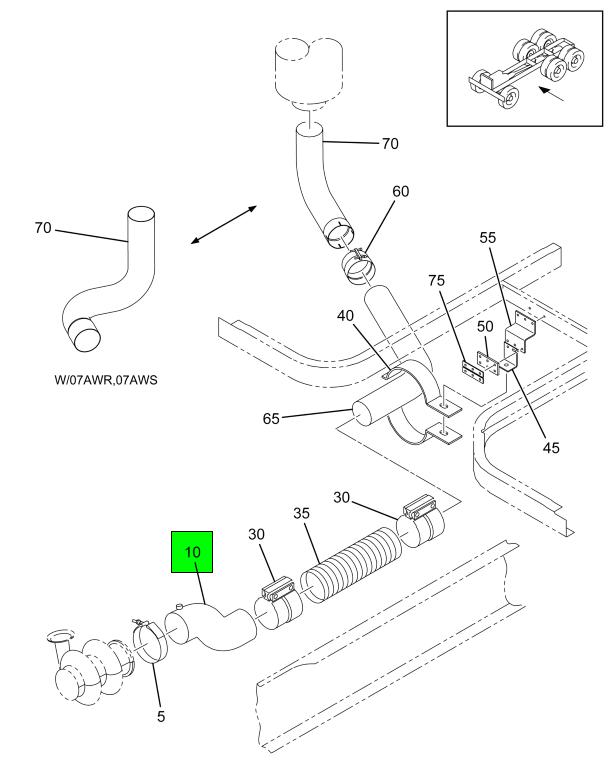 70

60

70

55

75

50

40

W/07AWR,07AWS

65

45

30

35

30

10

5