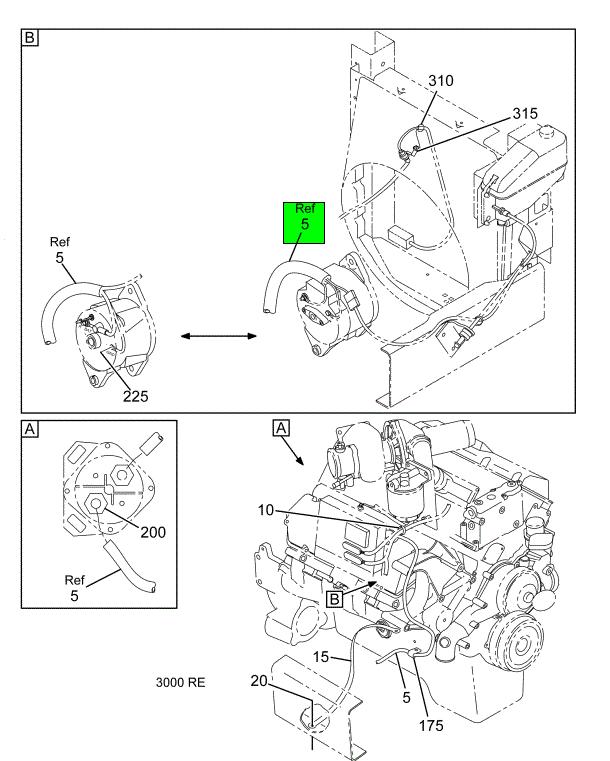 B

310

315

Ref
5

Ref
5

225

A

200

Ref
5

A

10

B

15

20

5

175

3000 RE