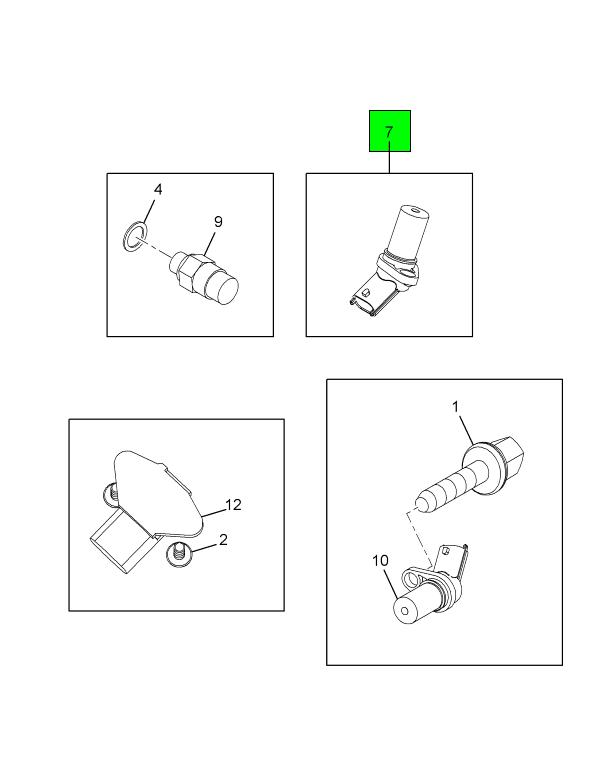 7

4

9

1

12

2

10