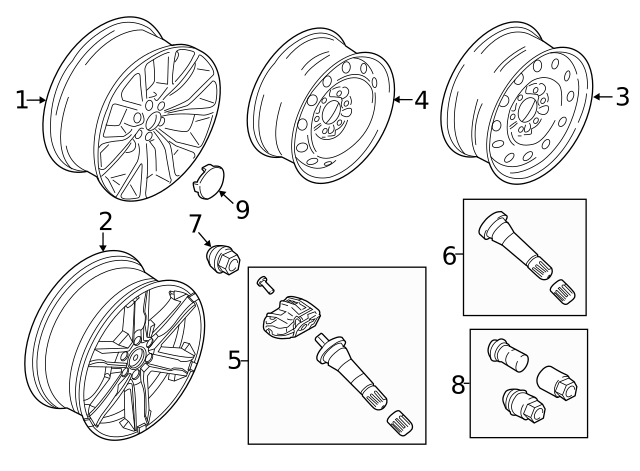 1
4
3
9
2
7
6
5
8