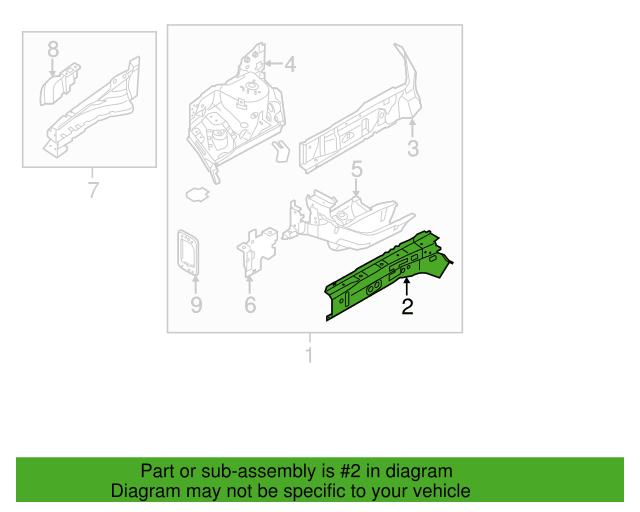 8

4

3

5

7

9

6

2

1

Part or sub-assembly is #2 in diagram
Diagram may not be specific to your vehicle