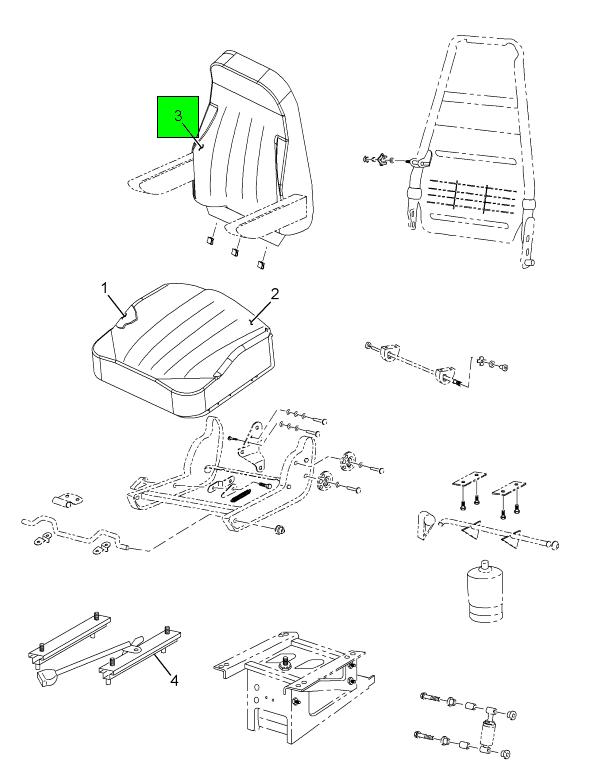 3

1

2

4