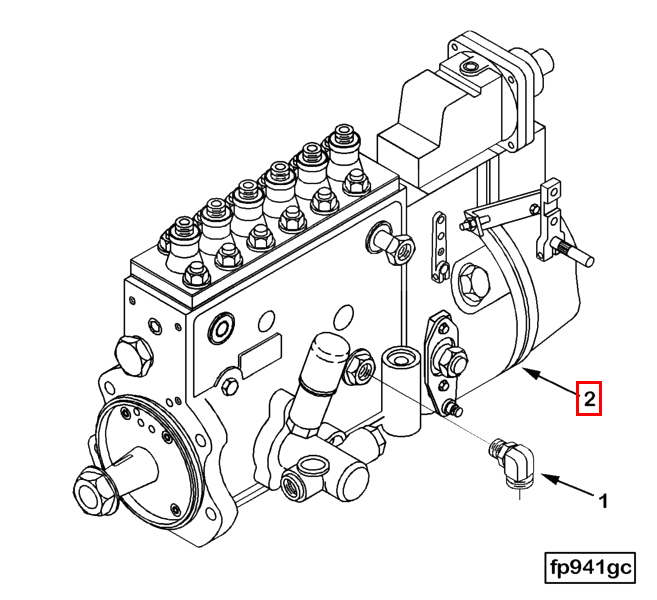 2

1

fp941gc