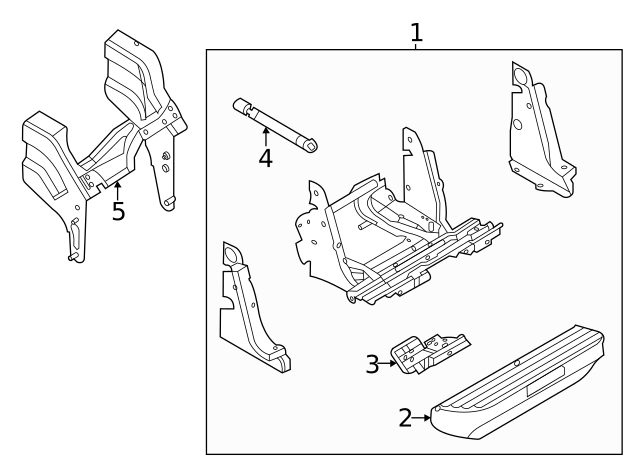 1
4
5
3
2