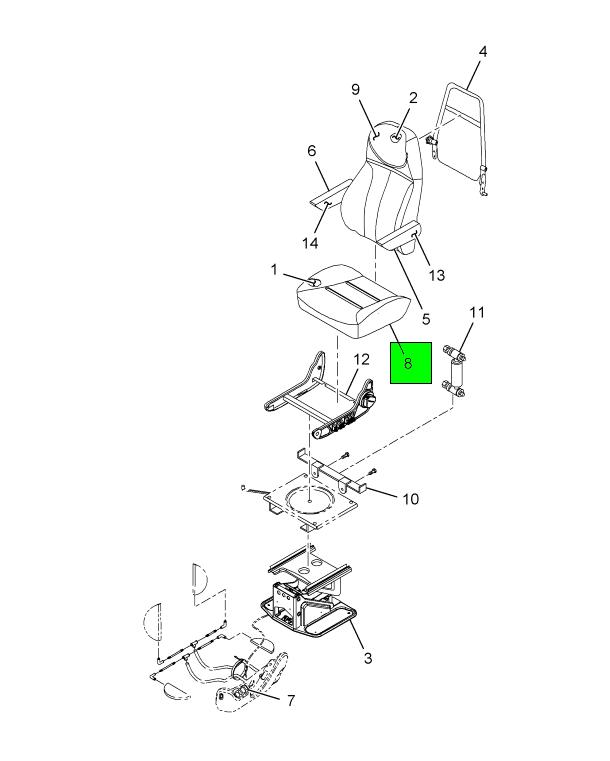 4
9
2
6
14
13
1
5
11
8
12
10
3
7