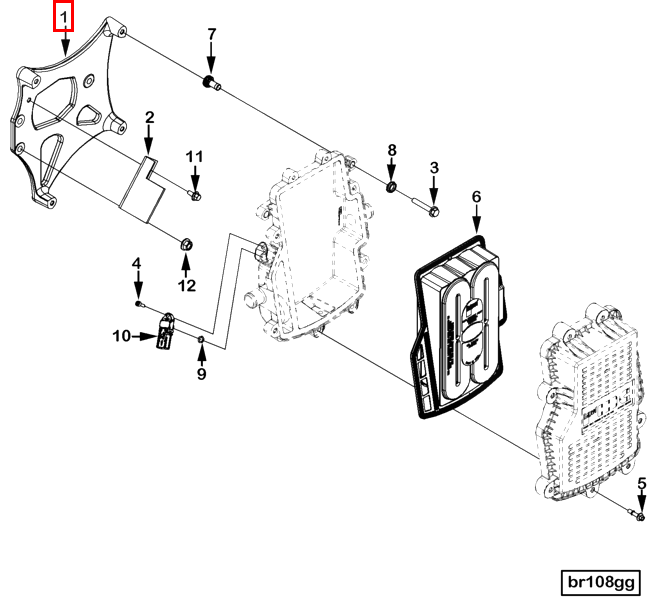 1
7
2
11
8
3
6
4
12
10
9
5
br108gg