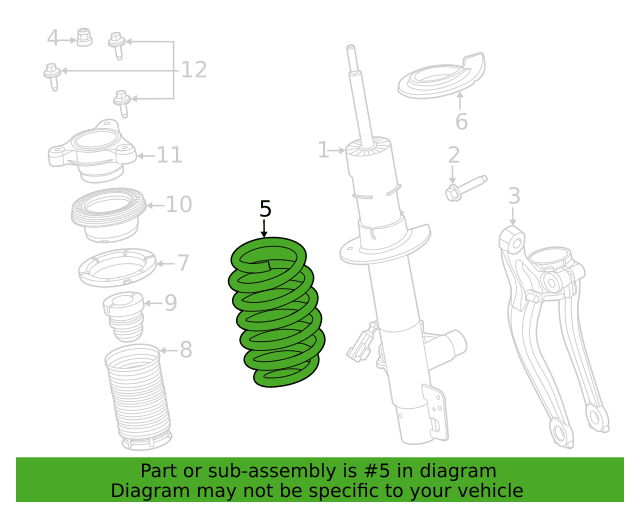 4
12
11
10
7
9
8
5
1
6
2
3

Part or sub-assembly is #5 in diagram
Diagram may not be specific to your vehicle