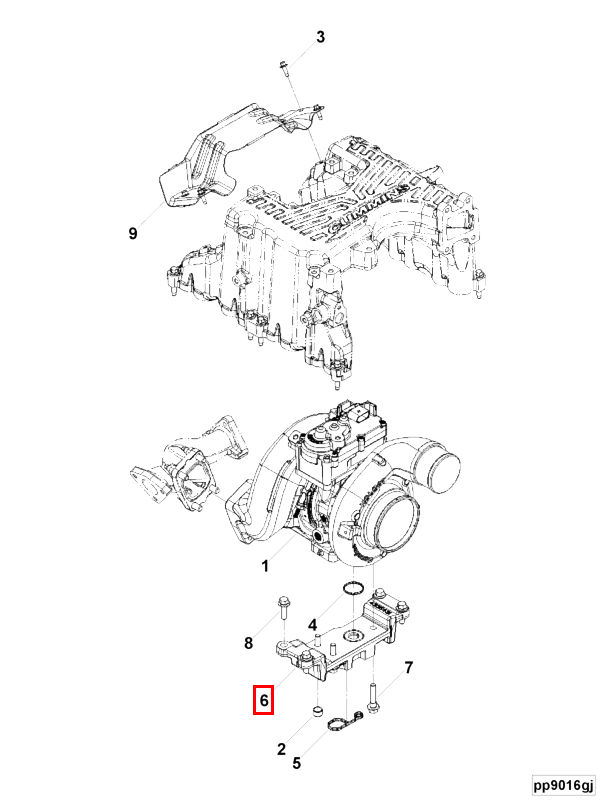 3

9

CUMMINS

1

4

8

7

6

2

5

pp9016gj