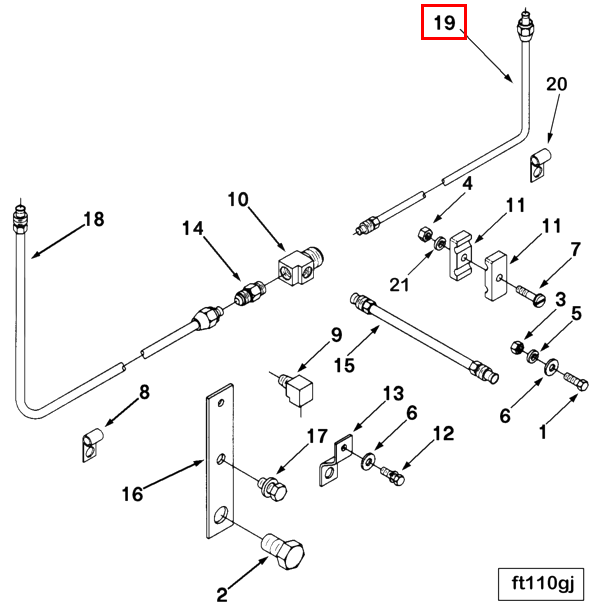 19
20
18
10
14
4
11
11
7
21
3
5
9
15
6
1
8
13
6
12
17
16
2
ft110gj