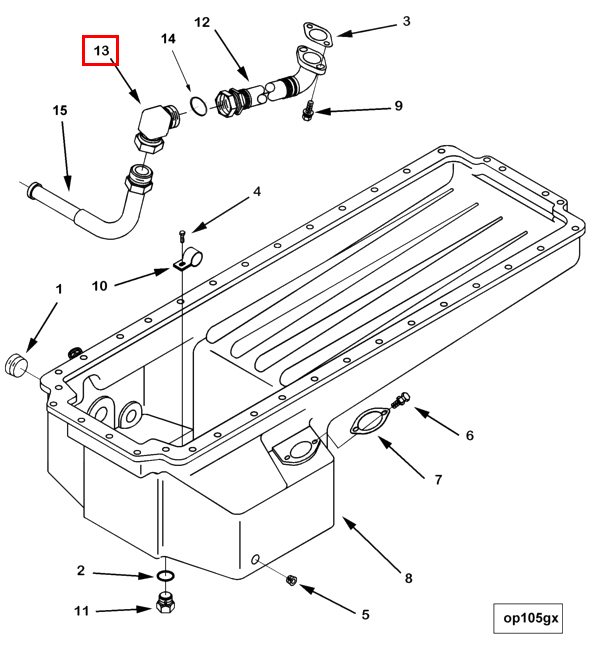 13
14
12
3
15
9
4
10
1
6
7
8
2
5
11
op105gx